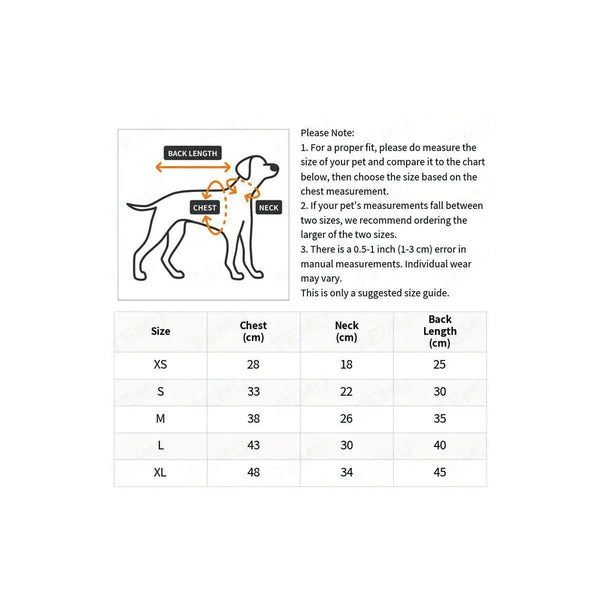 BACK LENGTH
CHEST
NECK

Please Note:
1. For a proper fit, please do measure the size of your pet and compare it to the chart below, then choose the size based on the chest measurement.
2. If your pet's measurements fall between two sizes, we recommend ordering the larger of the two sizes.
3. There is a 0.5-1 inch (1-3 cm) error in manual measurements. Individual wear may vary.
This is only a suggested size guide.

| Size | Chest (cm) | Neck (cm) | Back Length (cm) |
|---|---|---|---|
| XS | 28 | 18 | 25 |
| S | 33 | 22 | 30 |
| M | 38 | 26 | 35 |
| L | 43 | 30 | 40 |
| XL | 48 | 34 | 45 |