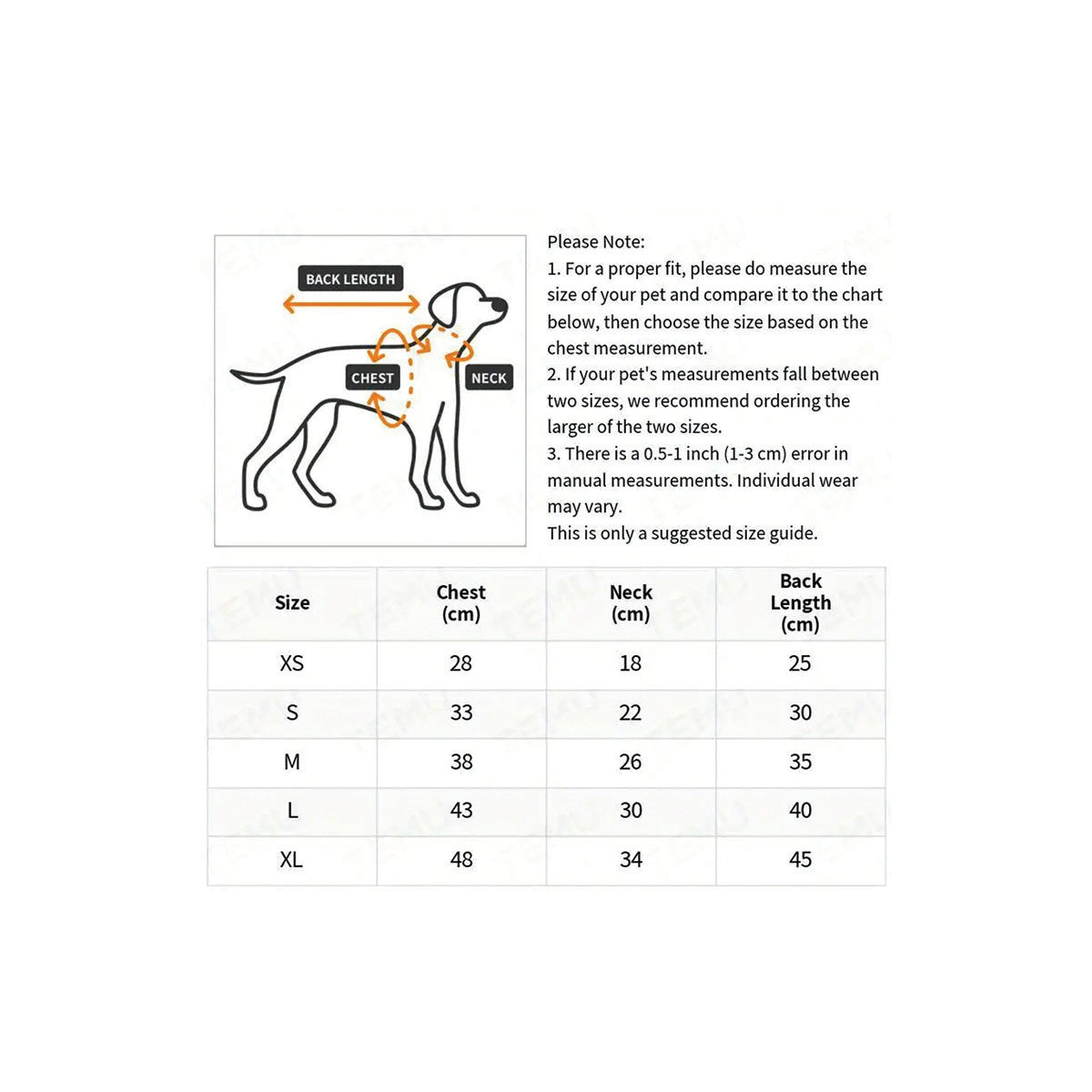 BACK LENGTH
CHEST
NECK

Please Note:
1. For a proper fit, please do measure the size of your pet and compare it to the chart below, then choose the size based on the chest measurement.
2. If your pet's measurements fall between two sizes, we recommend ordering the larger of the two sizes.
3. There is a 0.5-1 inch (1-3 cm) error in manual measurements. Individual wear may vary.
This is only a suggested size guide.

| Size | Chest (cm) | Neck (cm) | Back Length (cm) |
|---|---|---|---|
| XS | 28 | 18 | 25 |
| S | 33 | 22 | 30 |
| M | 38 | 26 | 35 |
| L | 43 | 30 | 40 |
| XL | 48 | 34 | 45 |

TEMU